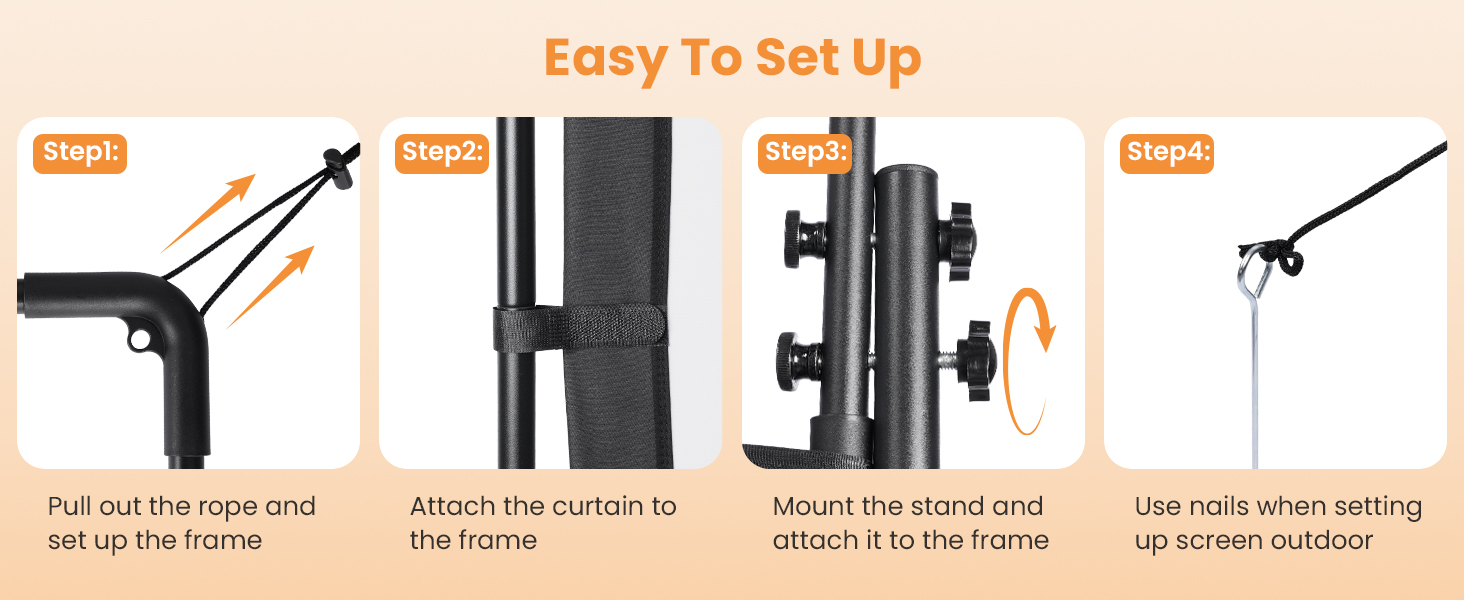 Easy To Set Up

Step1:

Pull out the rope and set up the frame

Step2:

Attach the curtain to the frame

Step3:

Mount the stand and attach it to the frame

Step4:

Use nails when setting up screen outdoor